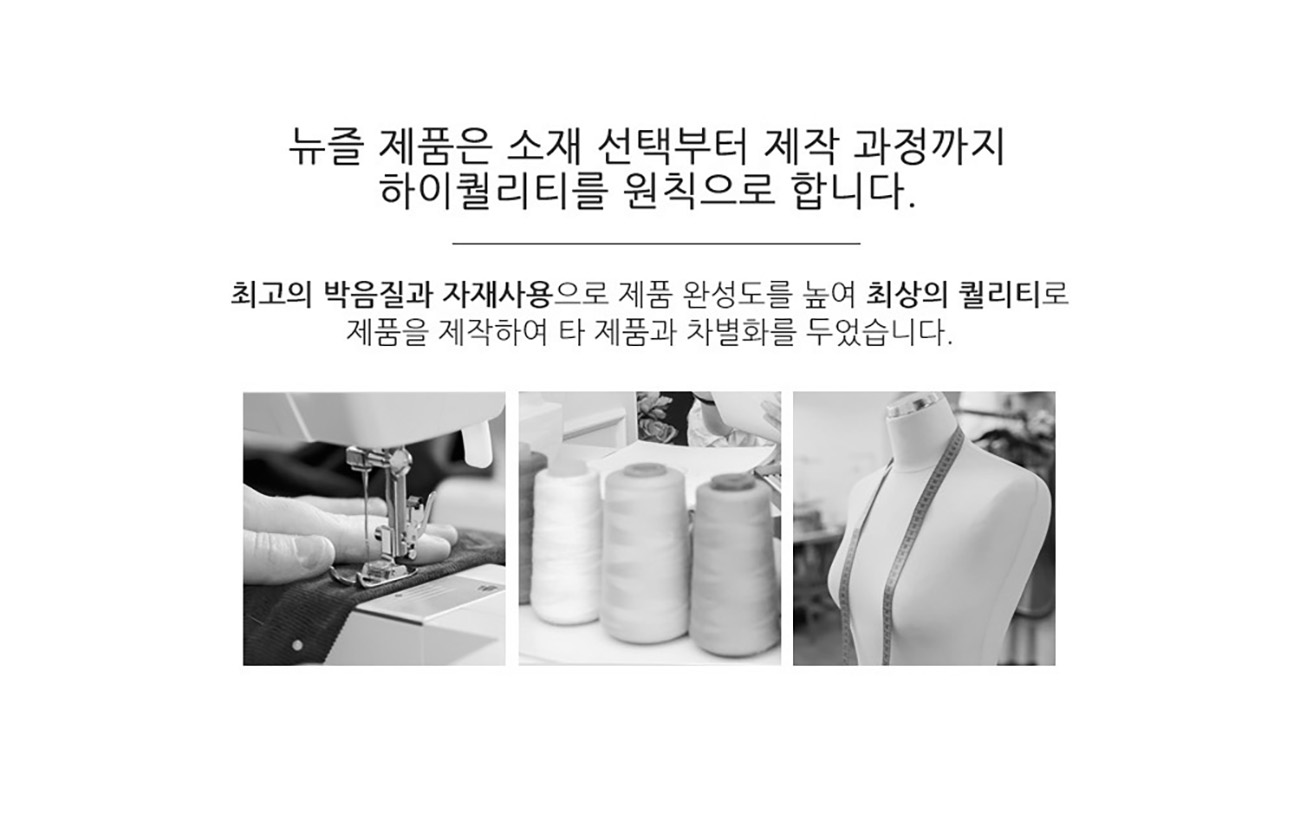 뉴즐 제품은 소재 선택부터 제작 과정까지
하이퀄리티를 원칙으로 합니다.

최고의 박음질과 자재사용으로 제품 완성도를 높여 최상의 퀄리티로
제품을 제작하여 타 제품과 차별화를 두었습니다.